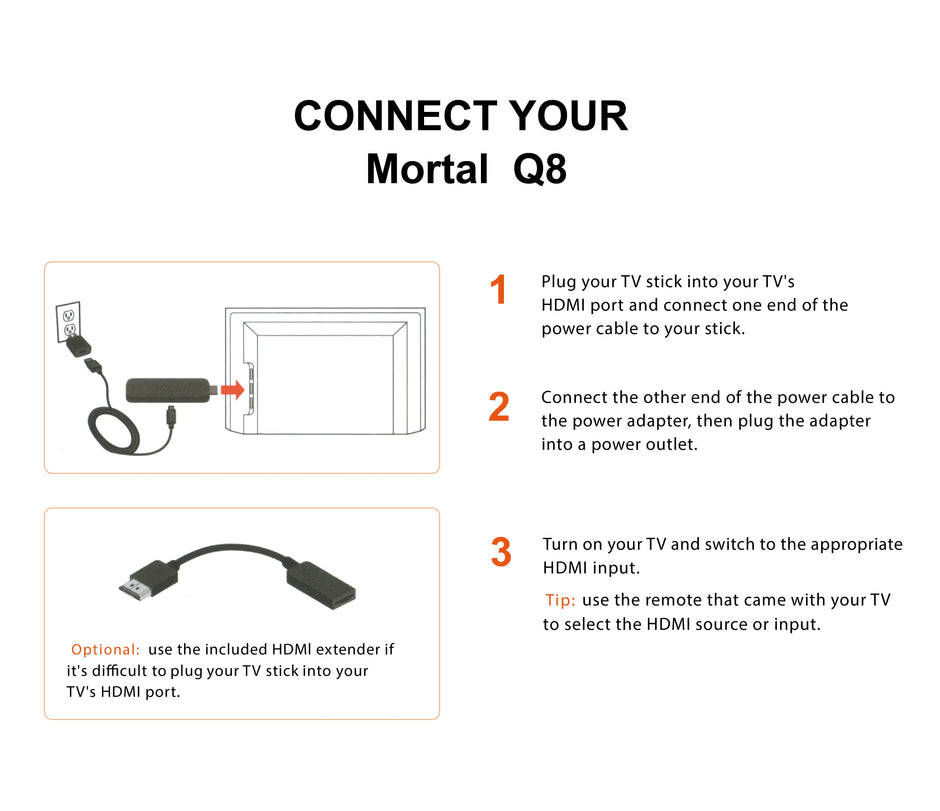 CONNECT YOUR
Mortal Q8

Optional: use the included HDMI extender if it's difficult to plug your TV stick into your TV's HDMI port.

1 Plug your TV stick into your TV's HDMI port and connect one end of the power cable to your stick.

2 Connect the other end of the power cable to the power adapter, then plug the adapter into a power outlet.

3 Turn on your TV and switch to the appropriate HDMI input.

Tip: use the remote that came with your TV to select the HDMI source or input.