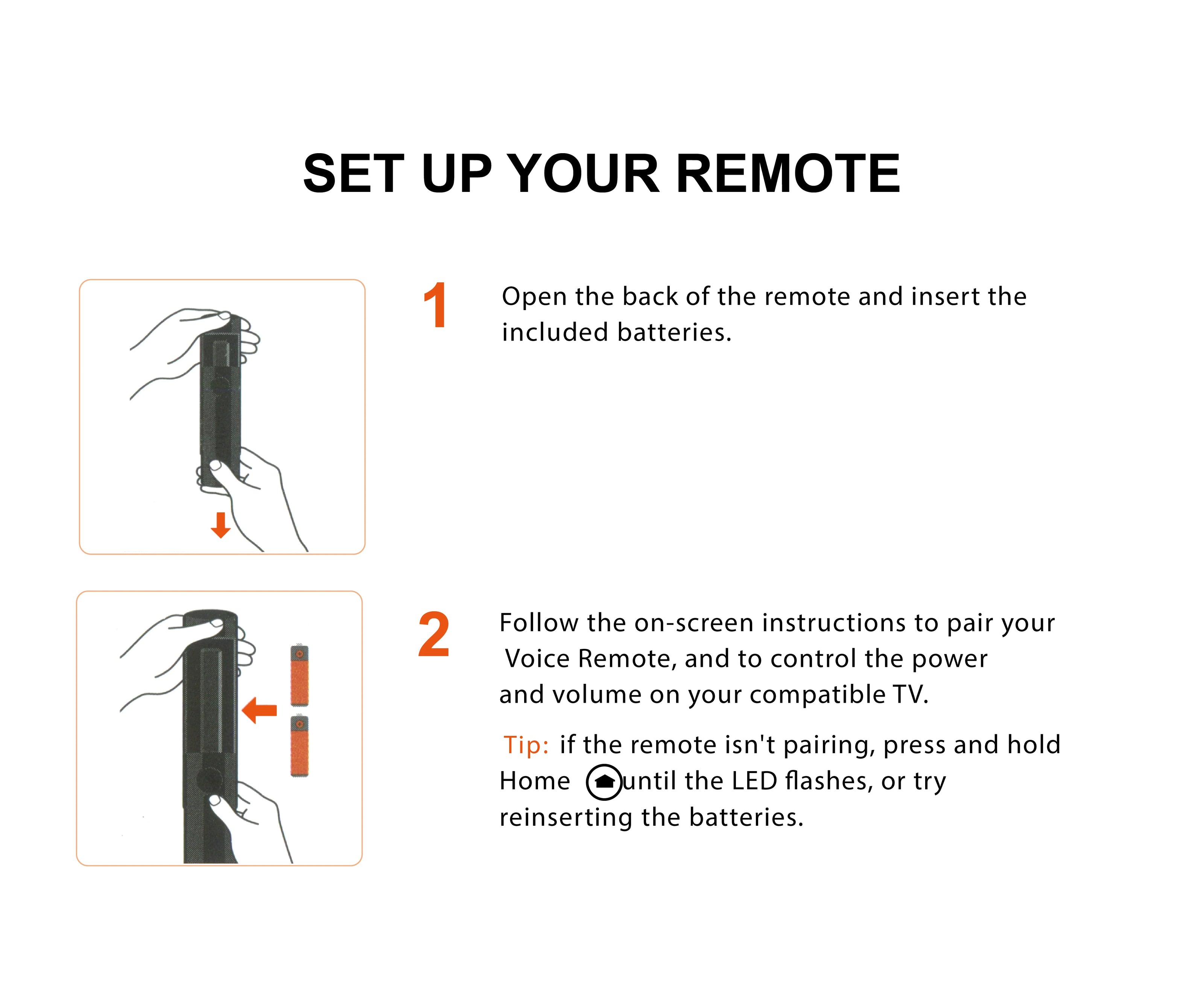 SET UP YOUR REMOTE

1

Open the back of the remote and insert the included batteries.

2

Follow the on-screen instructions to pair your Voice Remote, and to control the power and volume on your compatible TV.

Tip: if the remote isn't pairing, press and hold Home until the LED flashes, or try reinserting the batteries.