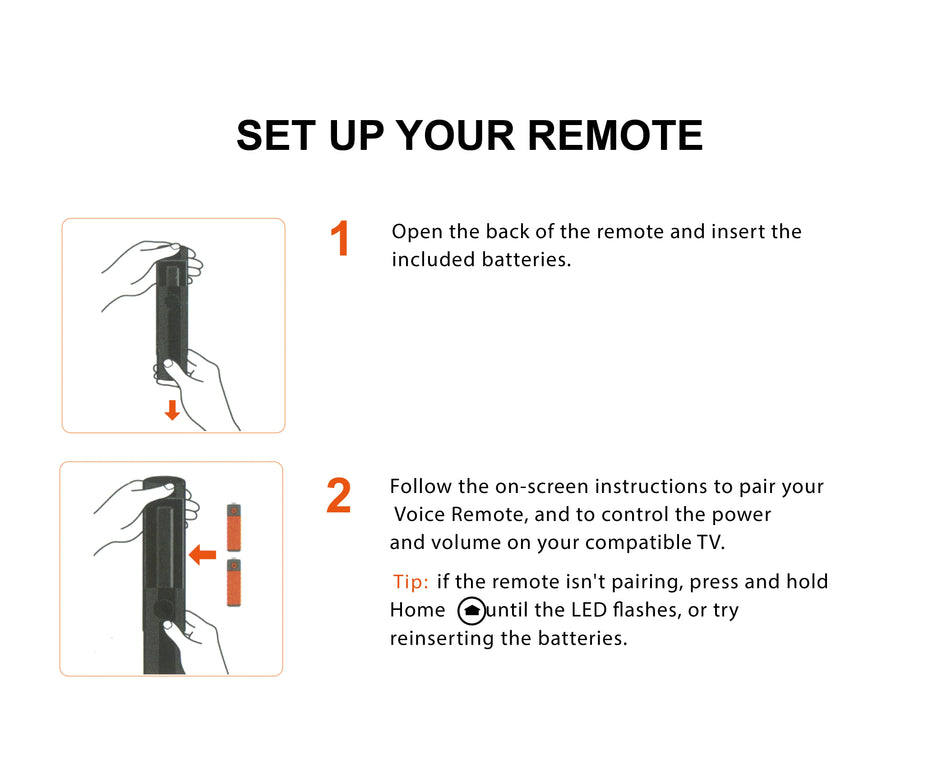 SET UP YOUR REMOTE

1

Open the back of the remote and insert the included batteries.

2

Follow the on-screen instructions to pair your Voice Remote, and to control the power and volume on your compatible TV.

Tip: if the remote isn't pairing, press and hold Home until the LED flashes, or try reinserting the batteries.