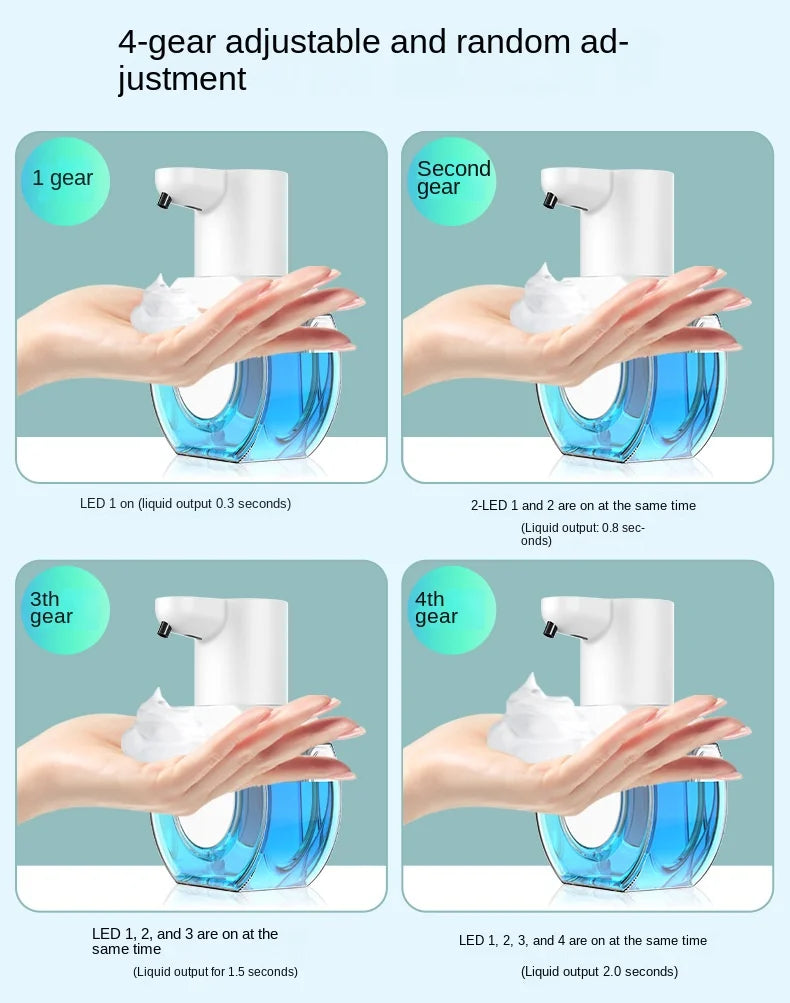 4-gear adjustable and random adjustment

1 gear

LED 1 on (liquid output 0.3 seconds)

Second gear

2-LED 1 and 2 are on at the same time

(Liquid output: 0.8 seconds)

3th gear

LED 1, 2, and 3 are on at the same time

(Liquid output for 1.5 seconds)

4th gear

LED 1, 2, 3, and 4 are on at the same time

(Liquid output 2.0 seconds)