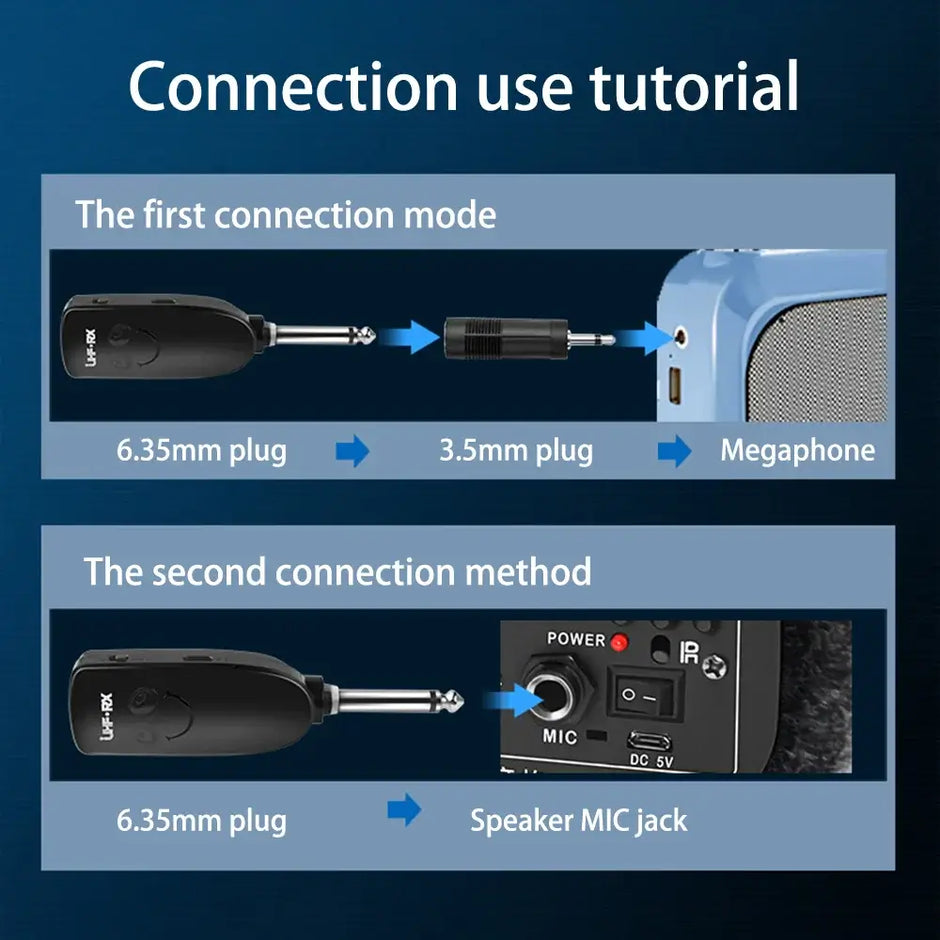 Connection use tutorial

The first connection mode

UHF-RX

6.35mm plug

3.5mm plug

Megaphone

The second connection method

UHF-RX

POWER

IR

MIC

DC 5V

6.35mm plug

Speaker MIC jack