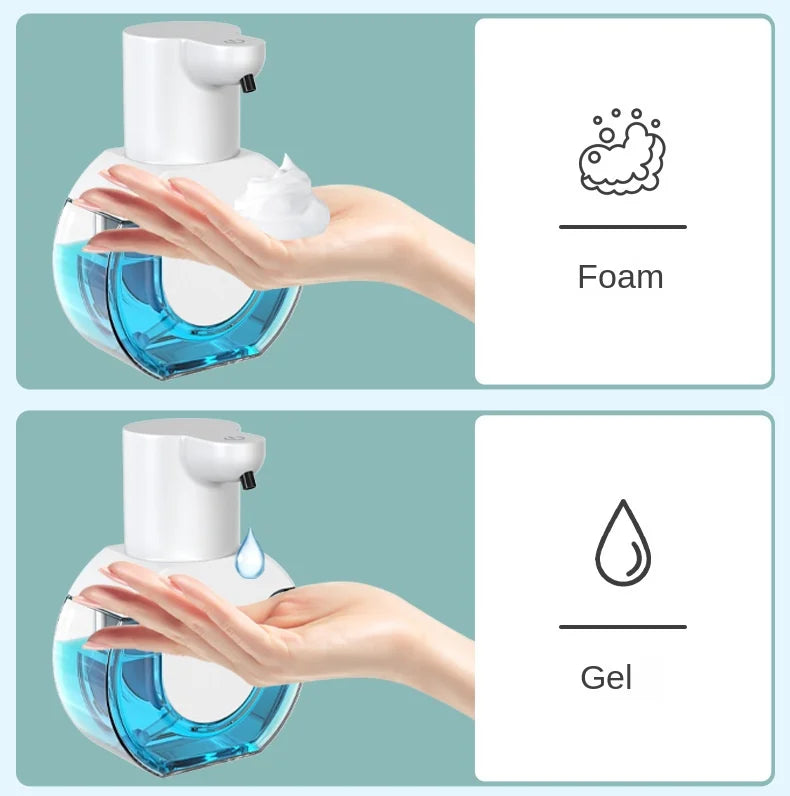 Foam

Gel