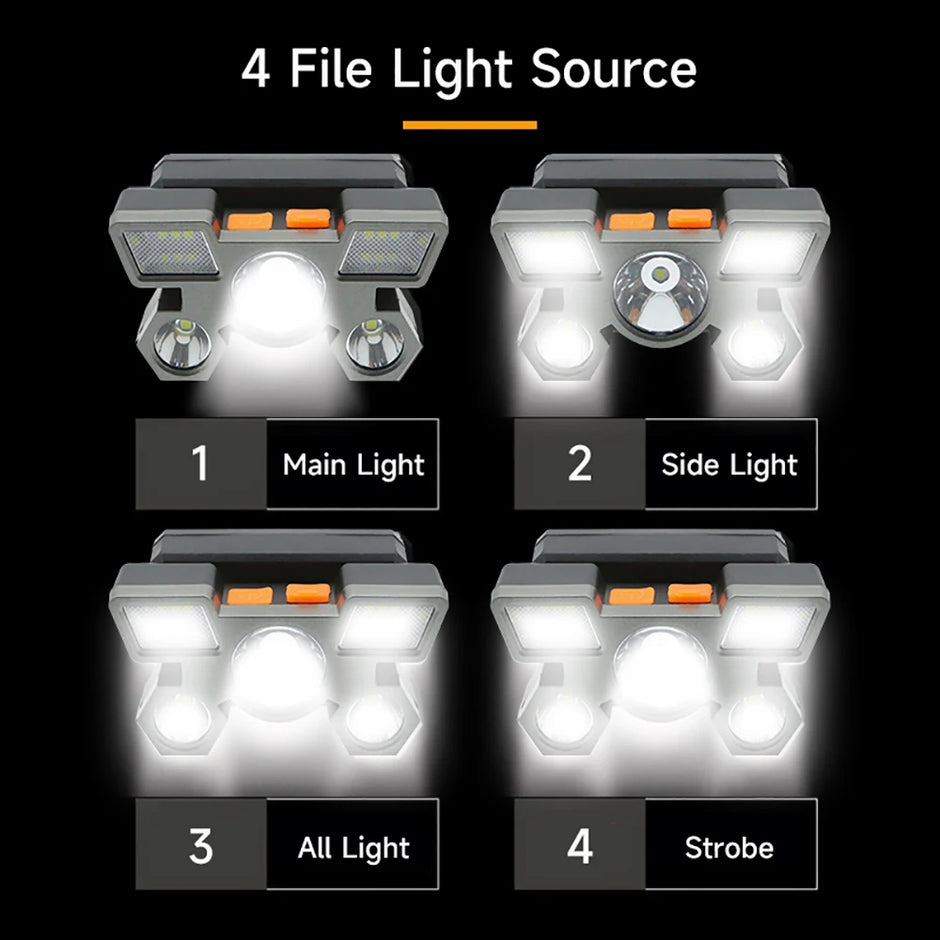 4 File Light Source

1 Main Light

2 Side Light

3 All Light

4 Strobe